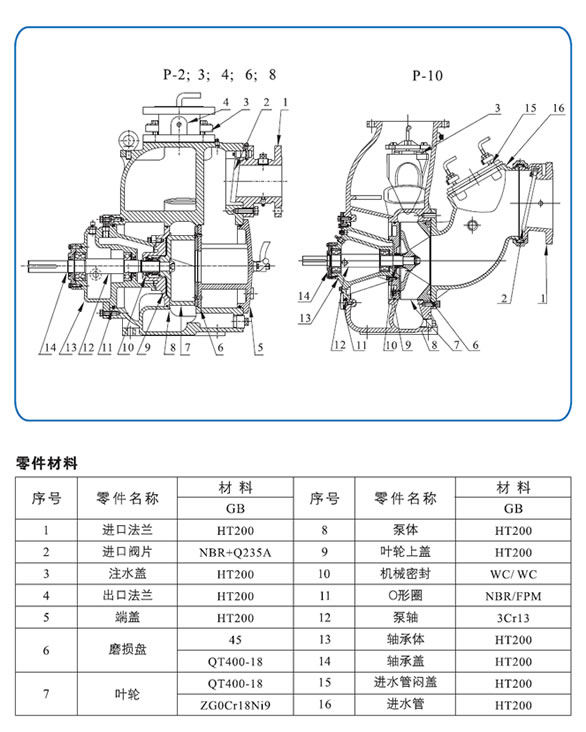 P-2; 3; 4; 6; 8

4 3 2 1

14 13 12 11 10 9 8 7 6 5

P-10

3 15 16

14 13 12 11 10 9 8 7 6 2 1

零件材料

| 序号 | 零件名称 | 材料 GB | 序号 | 零件名称 | 材料 GB |
|---|---|---|---|---|---|
| 1 | 进口法兰 | HT200 | 8 | 泵体 | HT200 |
| 2 | 进口阀片 | NBR+Q235A | 9 | 叶轮上盖 | HT200 |
| 3 | 注水盖 | HT200 | 10 | 机械密封 | WC/ WC |
| 4 | 出口法兰 | HT200 | 11 | O形圈 | NBR/FPM |
| 5 | 端盖 | HT200 | 12 | 泵轴 | 3Cr13 |
| 6 | 磨损盘 | 45 | 13 | 轴承体 | HT200 |
| | | QT400-18 | 14 | 轴承盖 | HT200 |
| 7 | 叶轮 | QT400-18 | 15 | 进水管闷盖 | HT200 |
| | | ZG0Cr18Ni9 | 16 | 进水管 | HT200 |